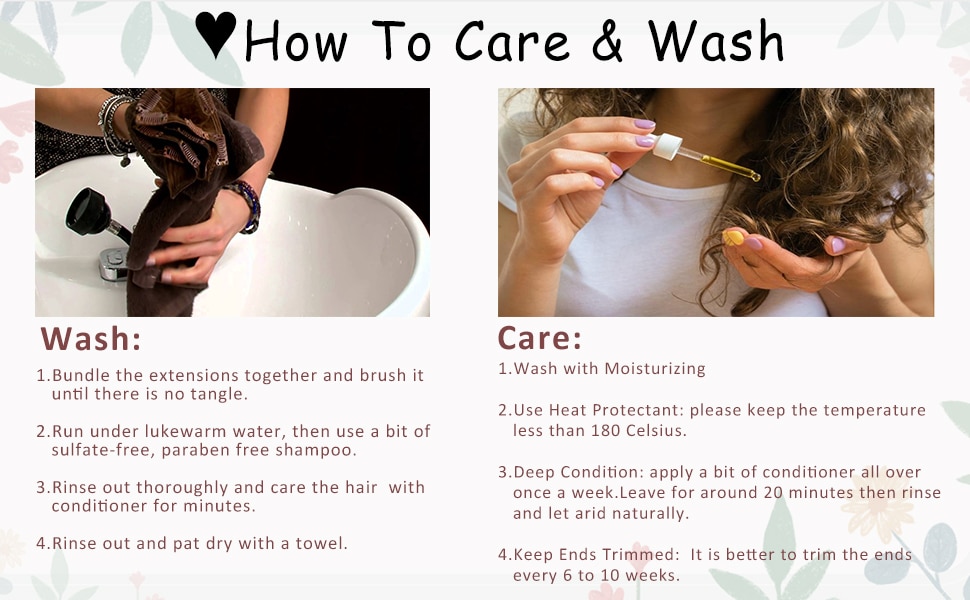 ♥How To Care & Wash

Wash:

1.Bundle the extensions together and brush it until there is no tangle.

2.Run under lukewarm water, then use a bit of sulfate-free, paraben free shampoo.

3.Rinse out thoroughly and care the hair with conditioner for minutes.

4.Rinse out and pat dry with a towel.

Care:

1.Wash with Moisturizing

2.Use Heat Protectant: please keep the temperature less than 180 Celsius.

3.Deep Condition: apply a bit of conditioner all over once a week.Leave for around 20 minutes then rinse and let arid naturally.

4.Keep Ends Trimmed: It is better to trim the ends every 6 to 10 weeks.