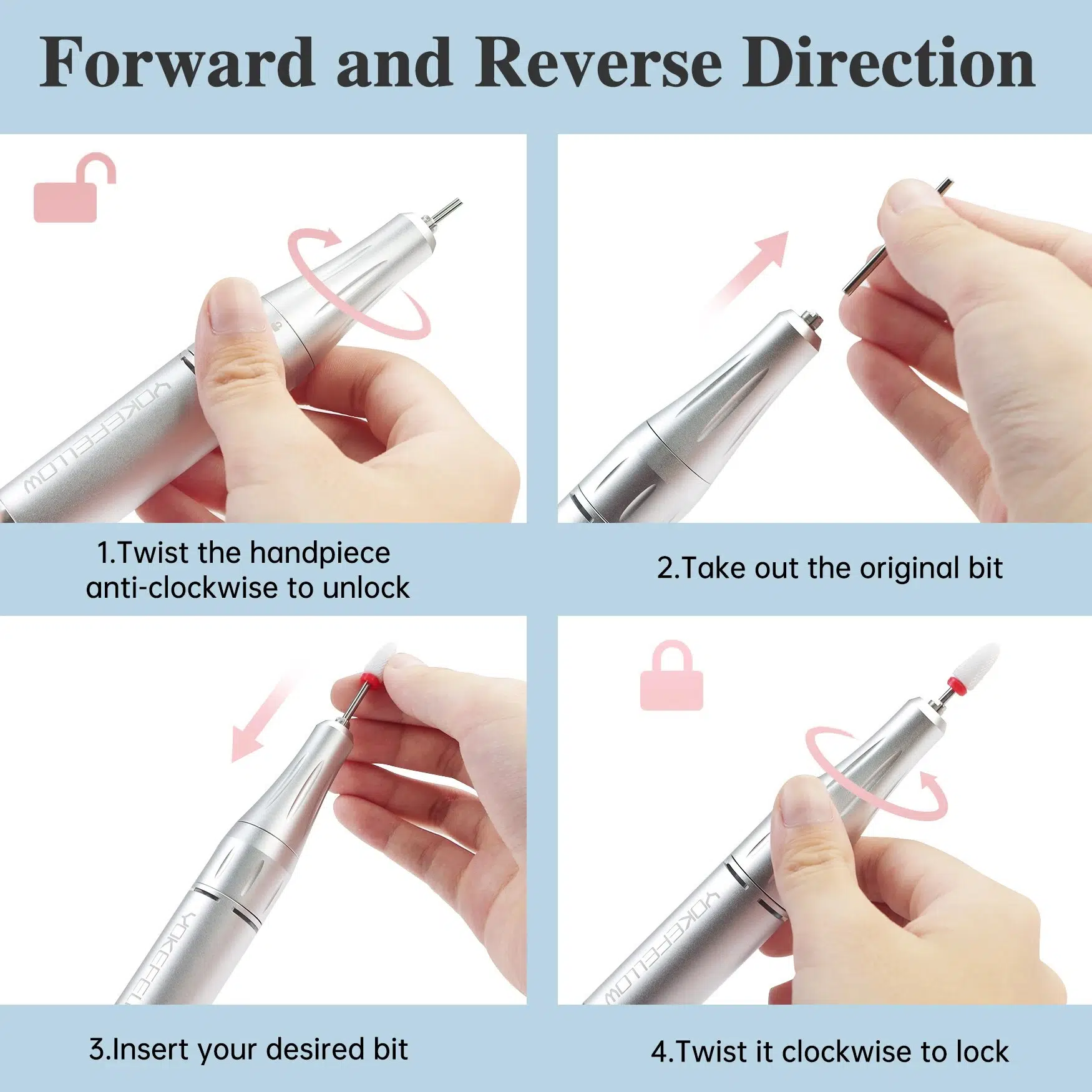 Forward and Reverse Direction

YOKEFELLOW

1.Twist the handpiece anti-clockwise to unlock

2.Take out the original bit

YOKEFEL

3.Insert your desired bit

YOKEFELLOW

4.Twist it clockwise to lock