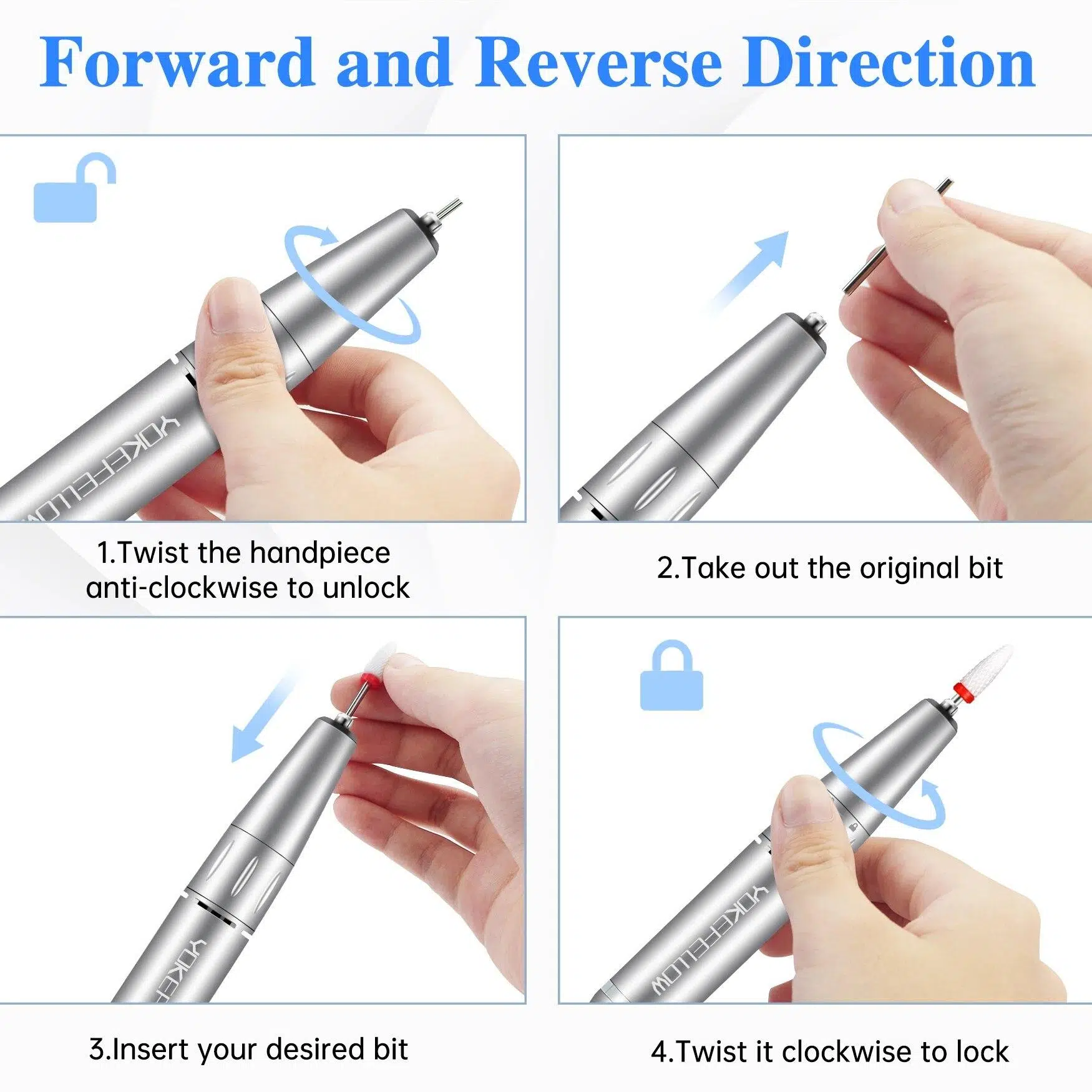 Forward and Reverse Direction

YOKEFELLOW

1.Twist the handpiece anti-clockwise to unlock

2.Take out the original bit

YOKEF

3.Insert your desired bit

YOKEFELLOW

4.Twist it clockwise to lock